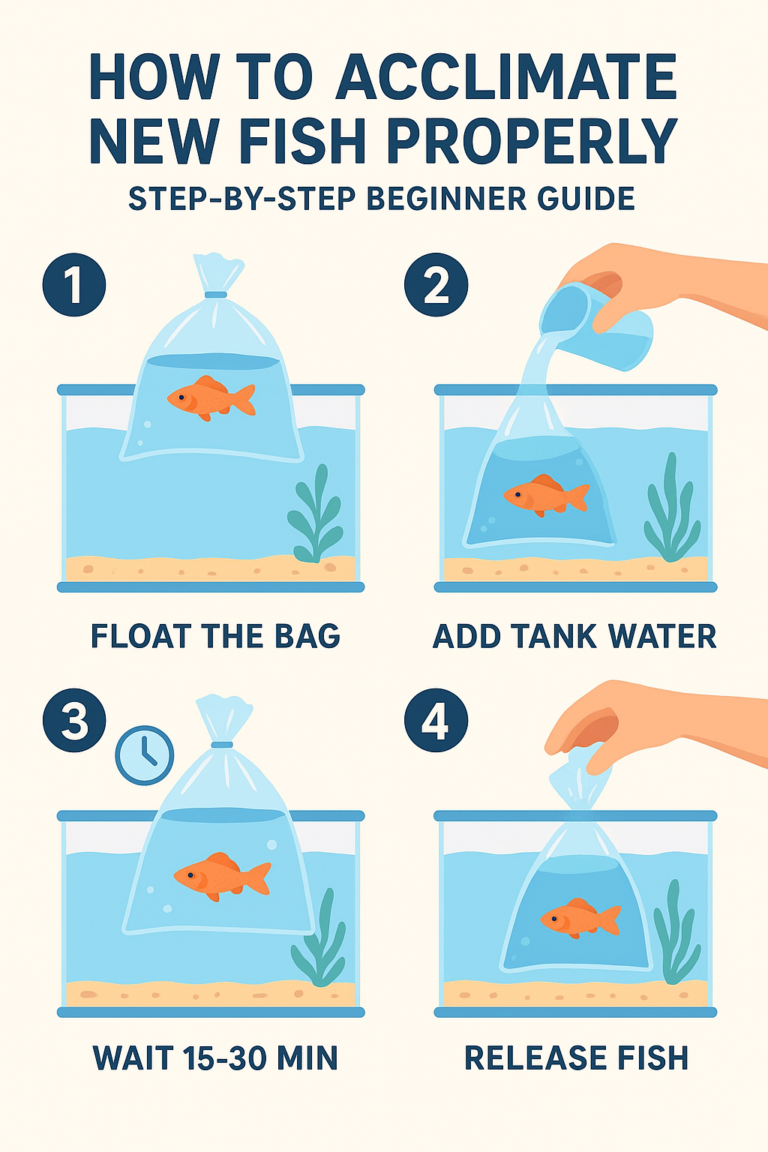 HOW TO ACCLIMATE NEW FISH PROPERLY

STEP-BY-STEP BEGINNER GUIDE

1

FLOAT THE BAG

2

ADD TANK WATER

3

WAIT 15-30 MIN

4

RELEASE FISH