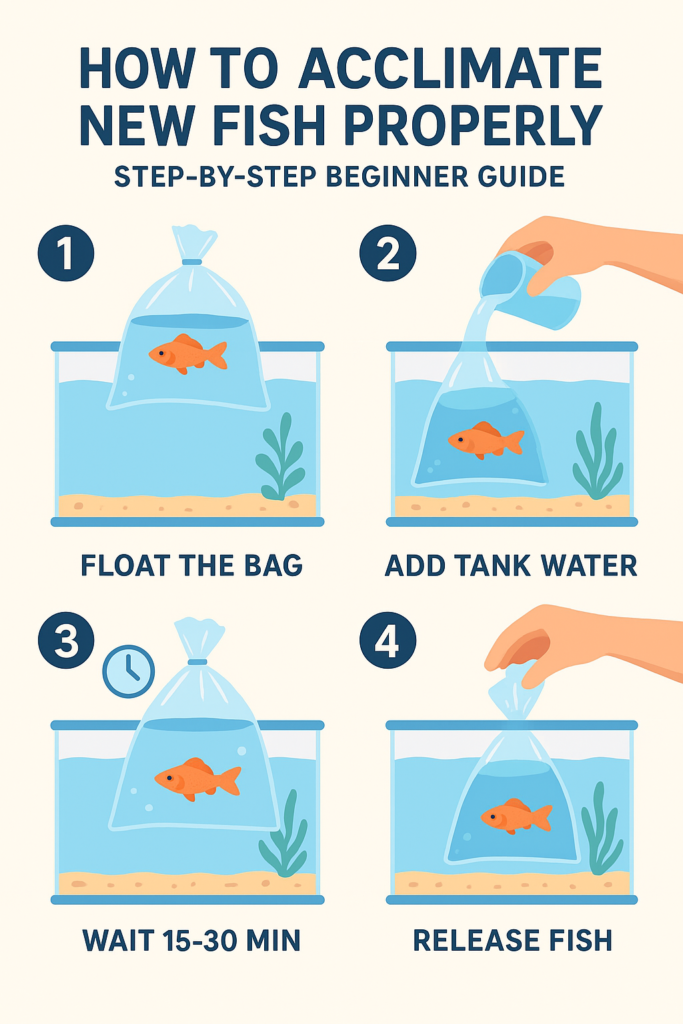 HOW TO ACCLIMATE NEW FISH PROPERLY

STEP-BY-STEP BEGINNER GUIDE

1

FLOAT THE BAG

2

ADD TANK WATER

3

WAIT 15-30 MIN

4

RELEASE FISH